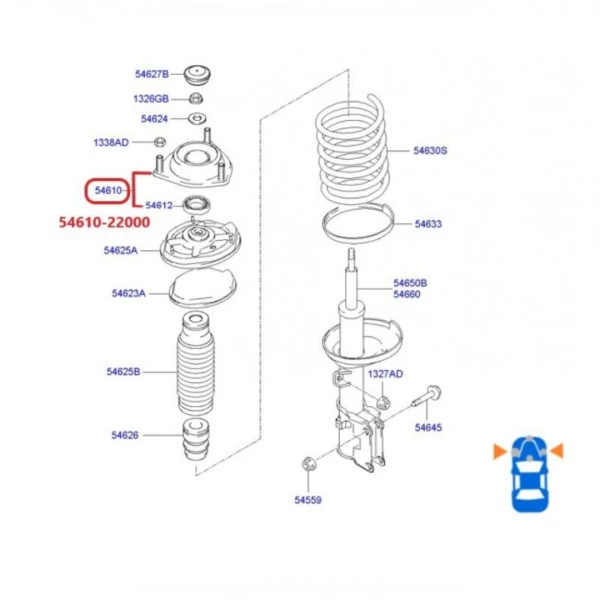 54627B
1326GB
54624
1338AD
54610
54612
54610-22000
54625A
54623A
54625B
54626
54630S
54633
54650B
54660
1327AD
54645
54559